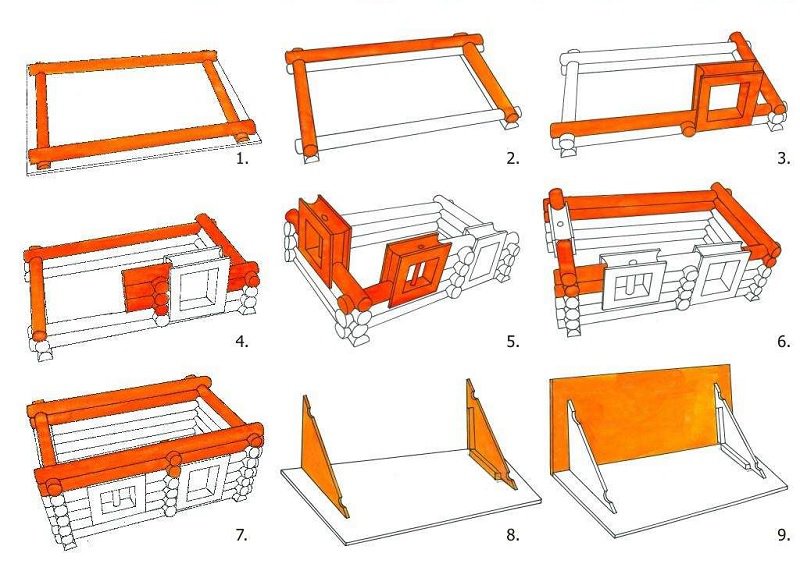 1.
2.
3.
4.
5.
6.
7.
8.
9.